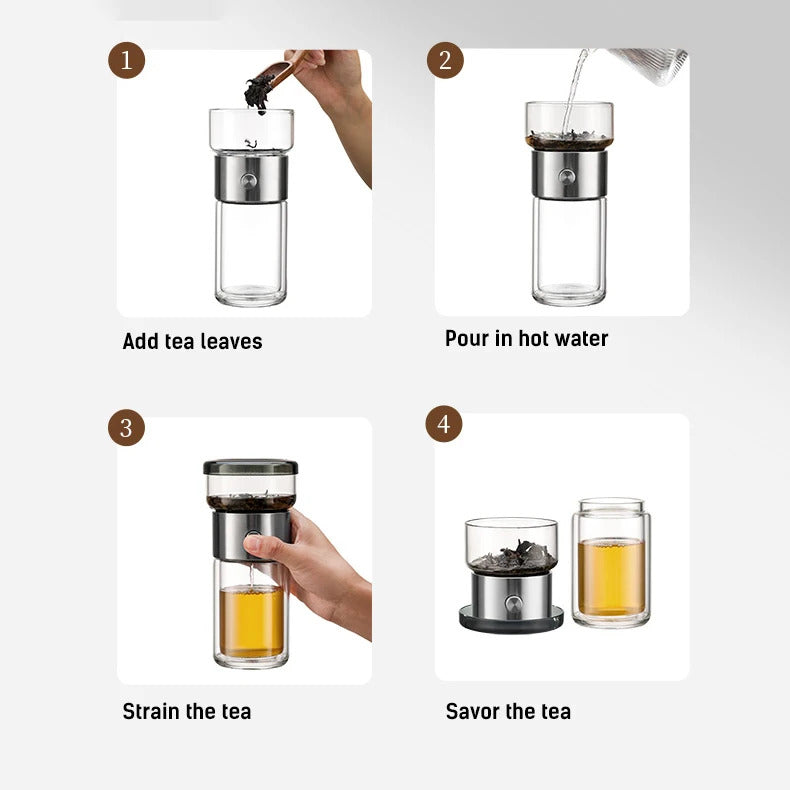 1

Add tea leaves

2

Pour in hot water

3

Strain the tea

4

Savor the tea